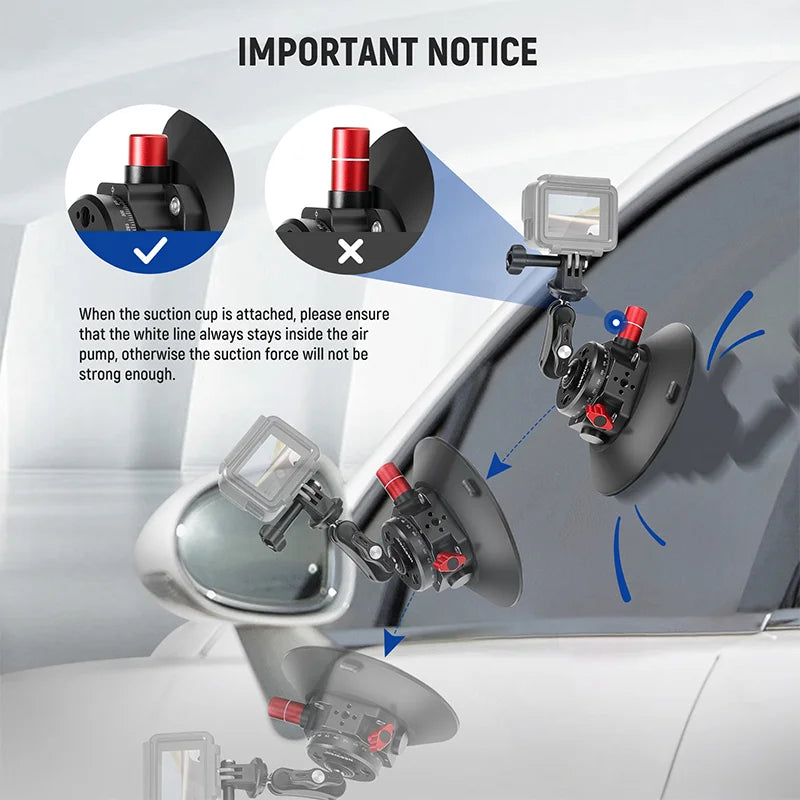 IMPORTANT NOTICE

When the suction cup is attached, please ensure that the white line always stays inside the air pump, otherwise the suction force will not be strong enough.