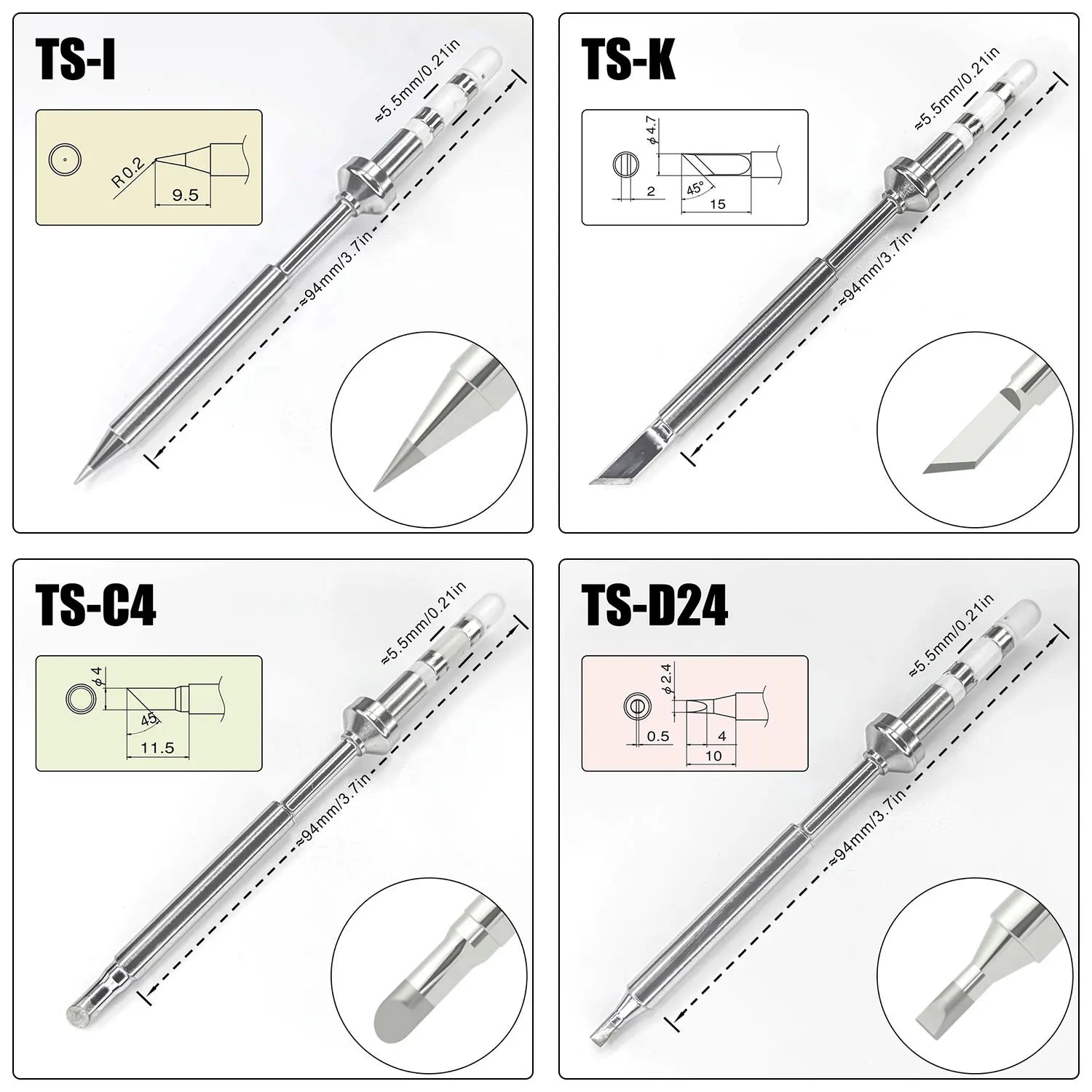 TS-I

R0.2
9.5

≈5.5mm/0.21in
≈94mm/3.7in

TS-K

$\phi$4.7
2
45°
15

≈5.5mm/0.21in
≈94mm/3.7in

TS-C4

$\phi$4
45
11.5

≈5.5mm/0.21in
≈94mm/3.7in

TS-D24

$\phi$2.4
0.5
4
10

≈5.5mm/0.21in
≈94mm/3.7in