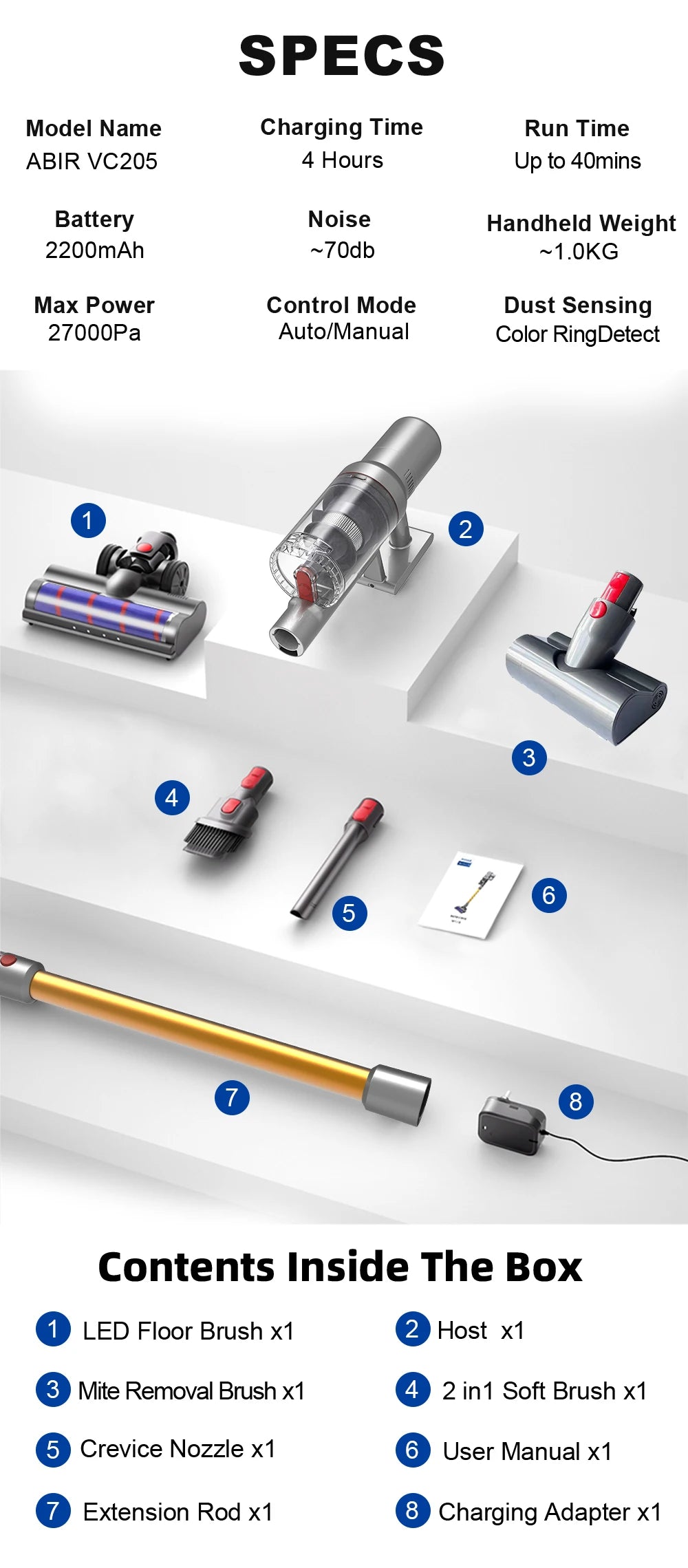 SPECS

Model Name
ABIR VC205

Charging Time
4 Hours

Run Time
Up to 40mins

Battery
2200mAh

Noise
~70db

Handheld Weight
~1.0KG

Max Power
27000Pa

Control Mode
Auto/Manual

Dust Sensing
Color RingDetect

1
2
3
4
5
6
7
8

Contents Inside The Box

1 LED Floor Brush x1
2 Host x1
3 Mite Removal Brush x1
4 2 in1 Soft Brush x1
5 Crevice Nozzle x1
6 User Manual x1
7 Extension Rod x1
8 Charging Adapter x1