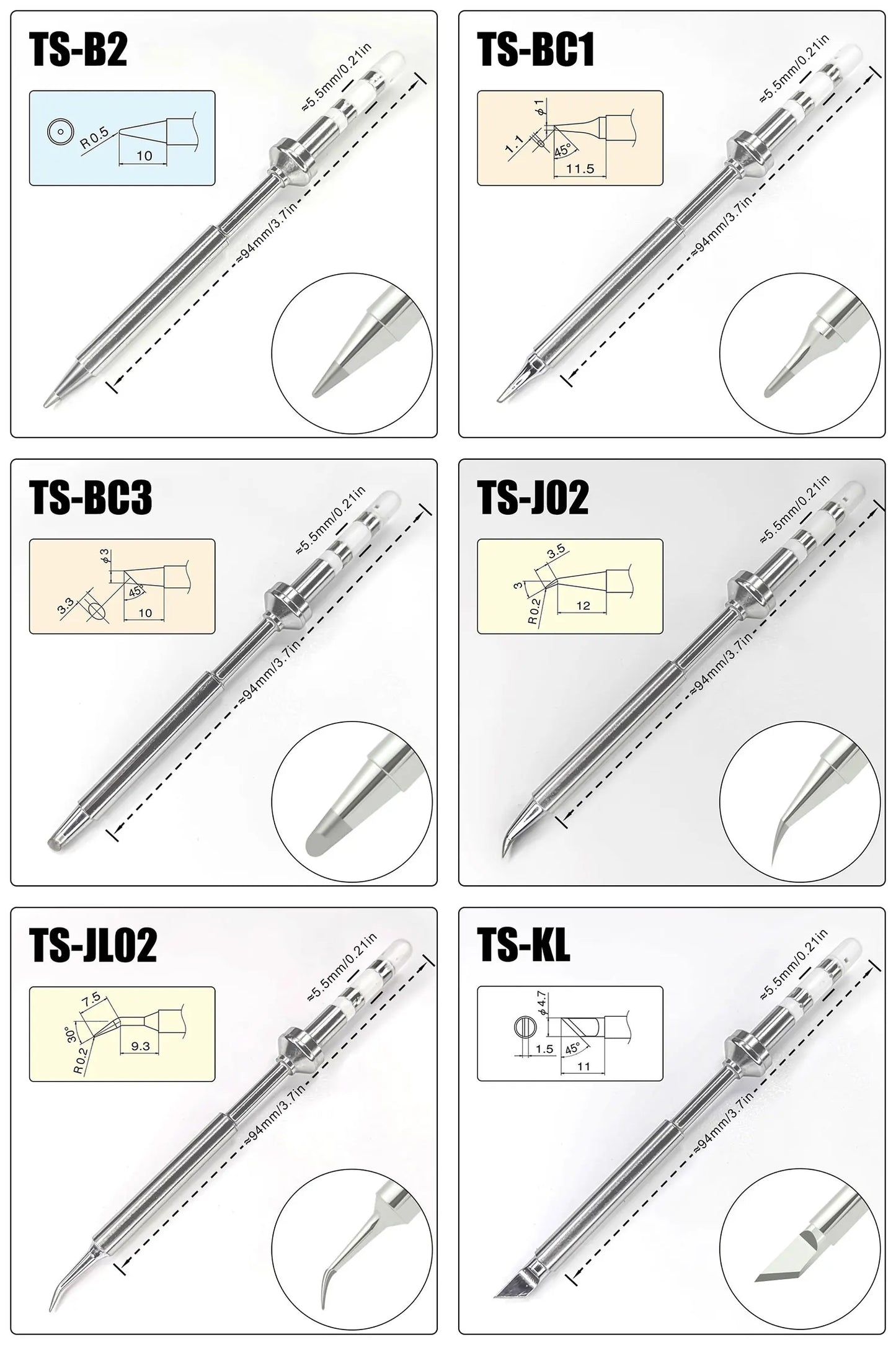 TS-B2

R0.5
10

≈5.5mm/0.21in
≈94mm/3.7in

TS-BC1

ϕ1
1.1
45°
11.5

≈5.5mm/0.21in
≈94mm/3.7in

TS-BC3

ϕ3
3.3
45°
10

≈5.5mm/0.21in
≈94mm/3.7in

TS-J02

3.5
3
R0.2
12

≈5.5mm/0.21in
≈94mm/3.7in

TS-JL02

7.5
30°
R0.2
9.3

≈5.5mm/0.21in
≈94mm/3.7in

TS-KL

ϕ4.7
1.5
45°
11

≈5.5mm/0.21in
≈94mm/3.7in