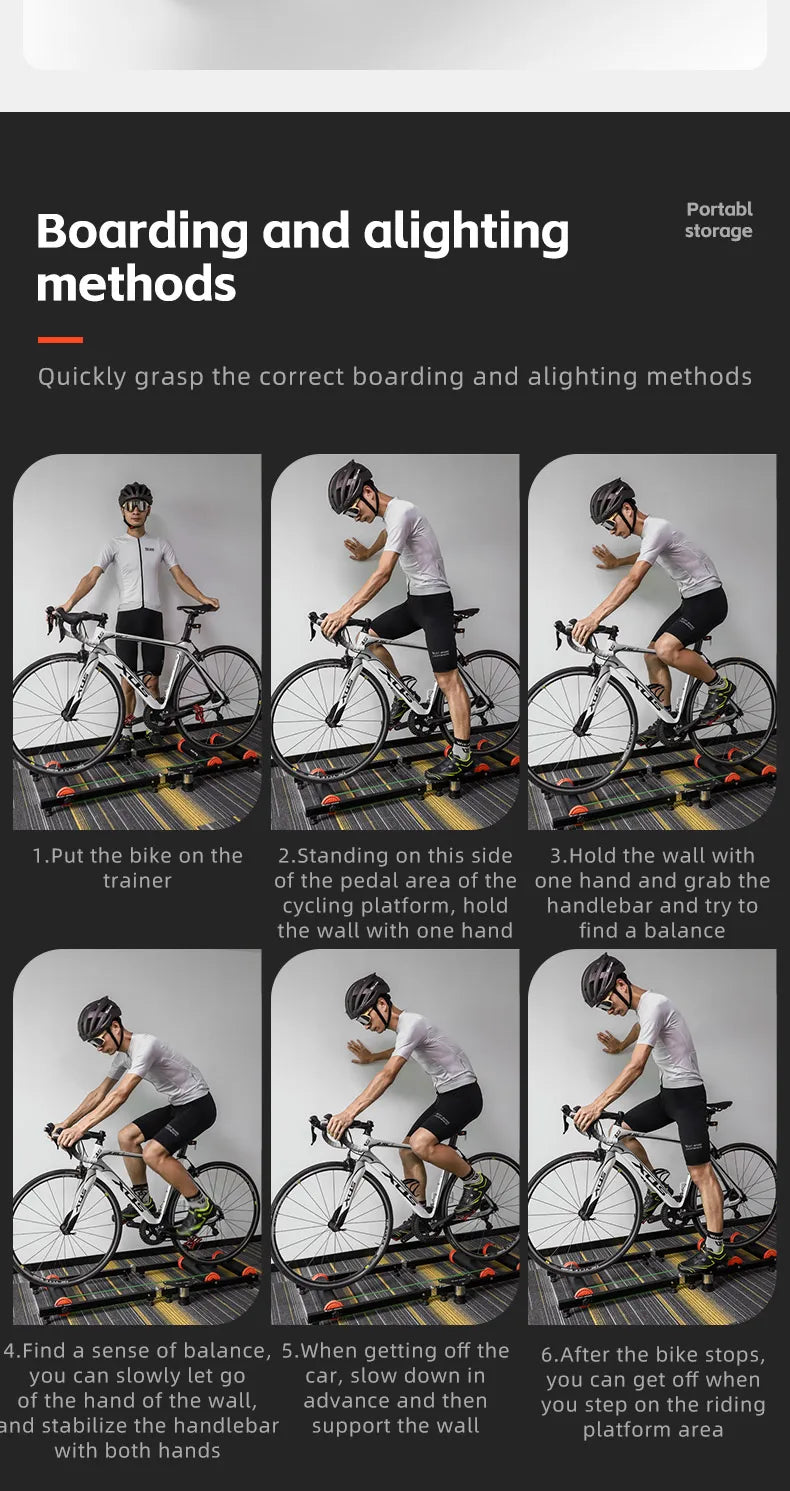 Boarding and alighting methods

Portabl storage

Quickly grasp the correct boarding and alighting methods

1.Put the bike on the trainer

2.Standing on this side of the pedal area of the cycling platform, hold the wall with one hand

3.Hold the wall with one hand and grab the handlebar and try to find a balance

4.Find a sense of balance, you can slowly let go of the hand of the wall, and stabilize the handlebar with both hands

5.When getting off the car, slow down in advance and then support the wall

6.After the bike stops, you can get off when you step on the riding platform area