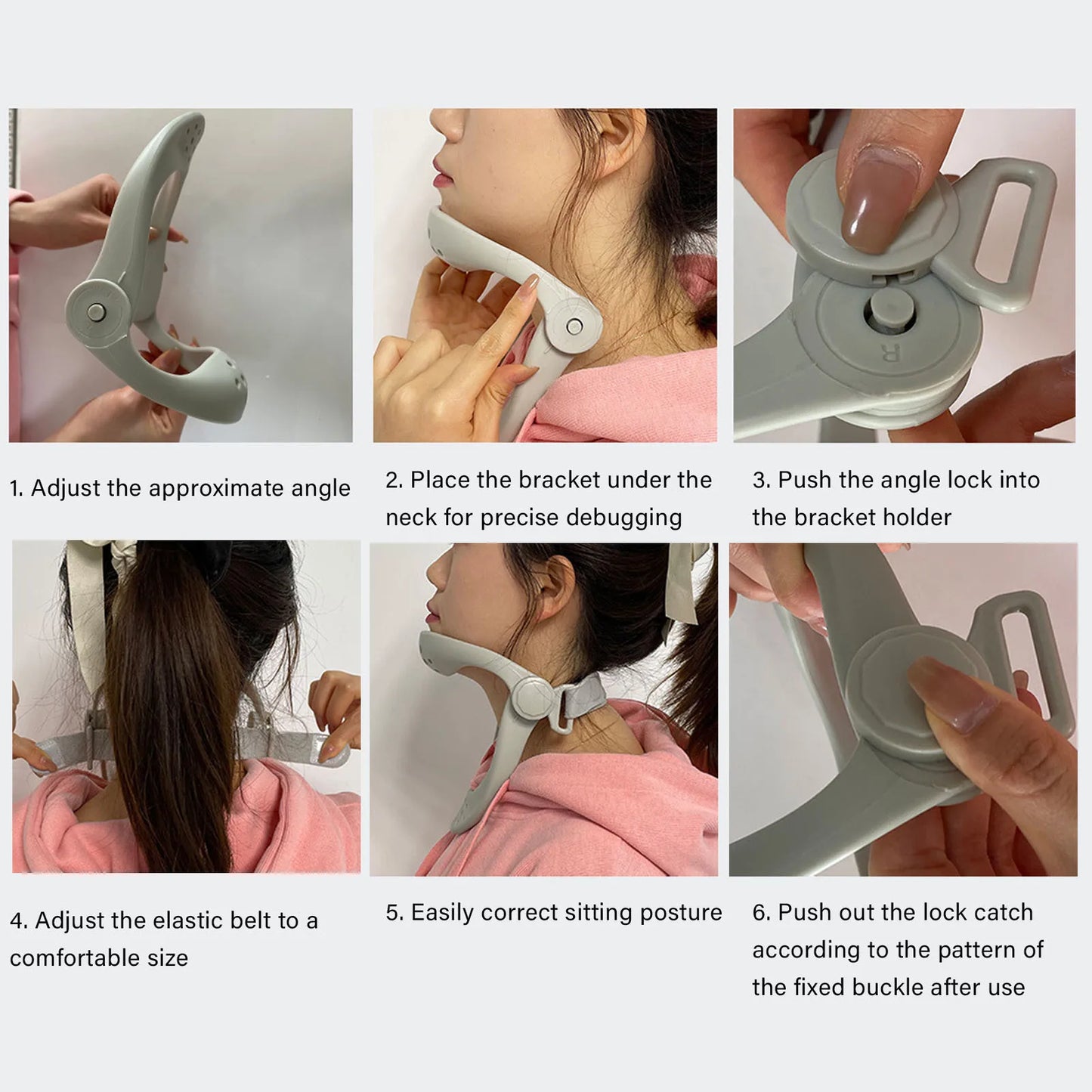 R

1. Adjust the approximate angle

2. Place the bracket under the neck for precise debugging

3. Push the angle lock into the bracket holder

4. Adjust the elastic belt to a comfortable size

5. Easily correct sitting posture

6. Push out the lock catch according to the pattern of the fixed buckle after use