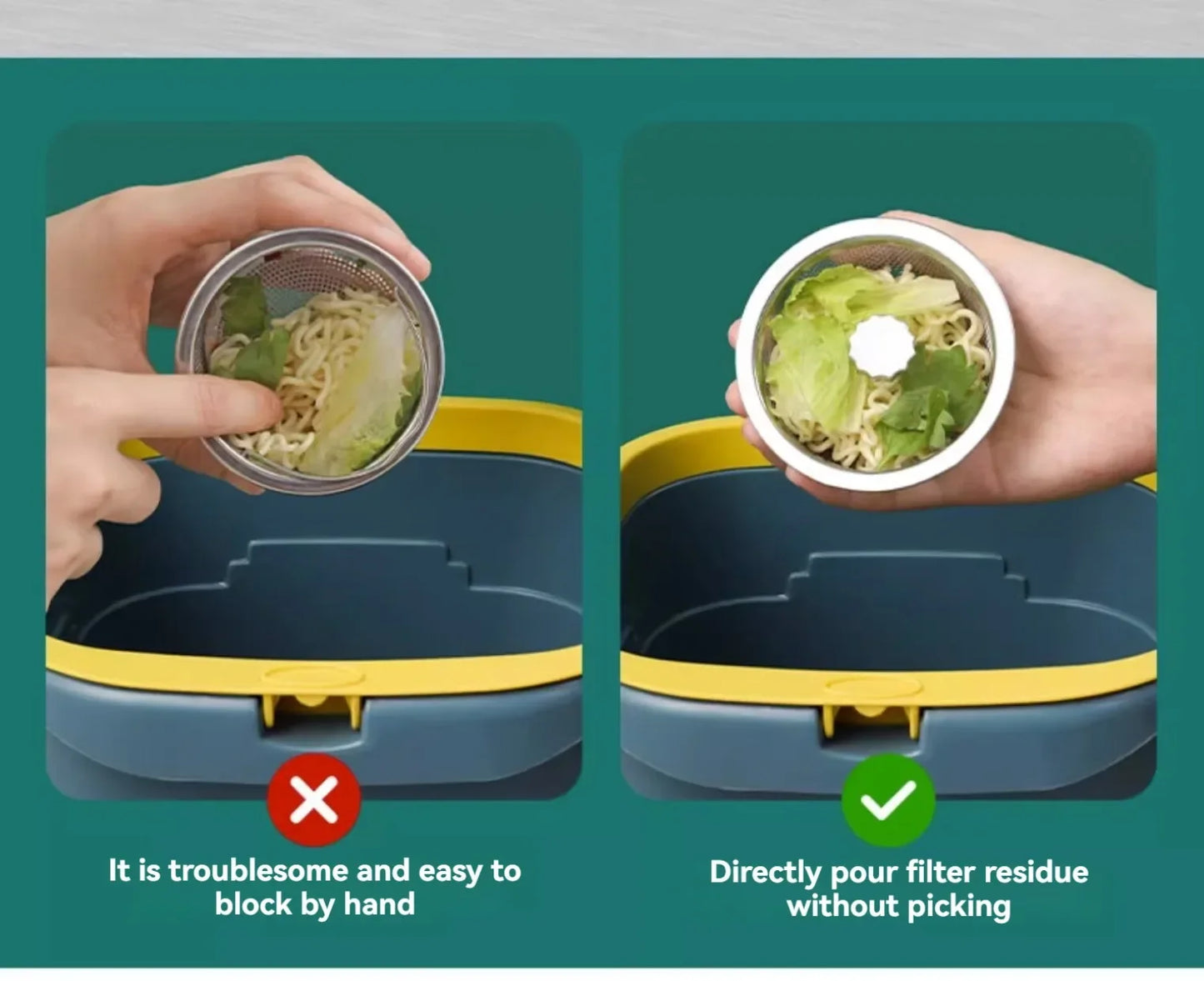 It is troublesome and easy to block by hand

Directly pour filter residue without picking