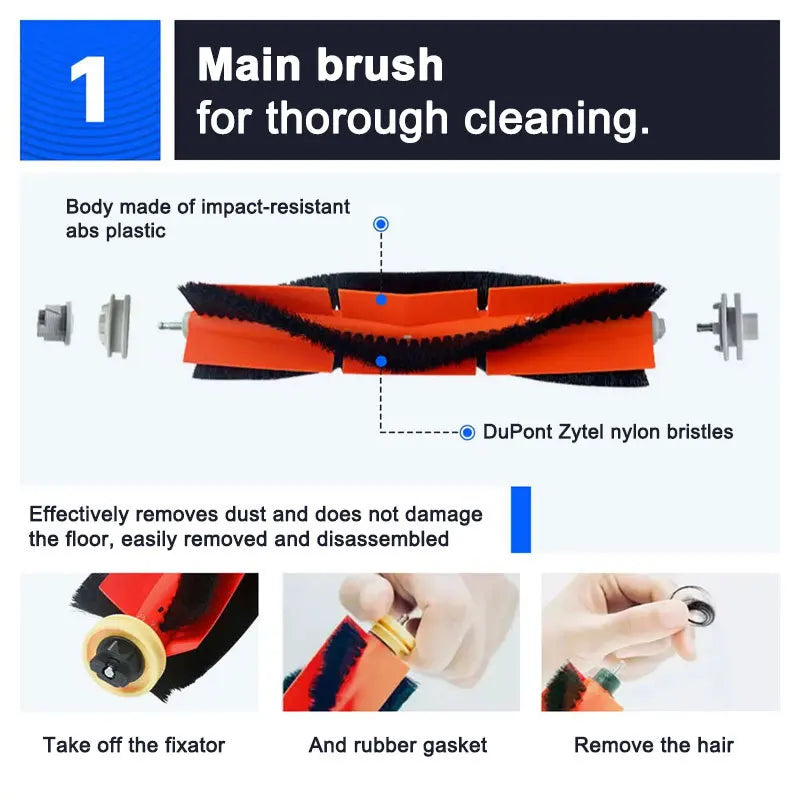 1

Main brush
for thorough cleaning.

Body made of impact-resistant abs plastic

DuPont Zytel nylon bristles

Effectively removes dust and does not damage the floor, easily removed and disassembled

Take off the fixator

And rubber gasket

Remove the hair